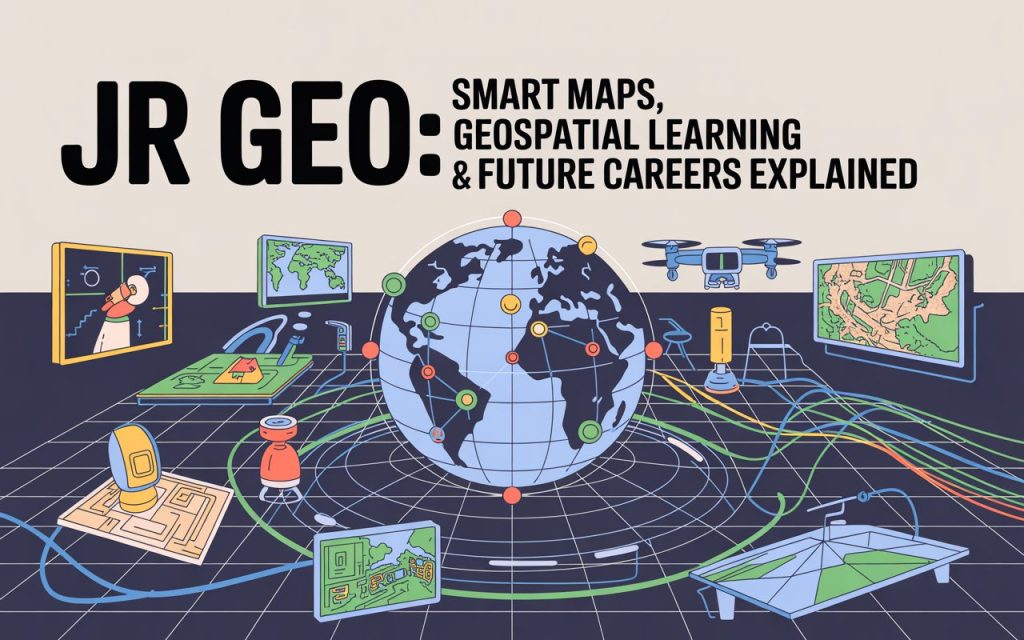 JR GEO: SMART MAPS, GEOSPATIAL LEARNING & FUTURE CAREERS EXPLAINED